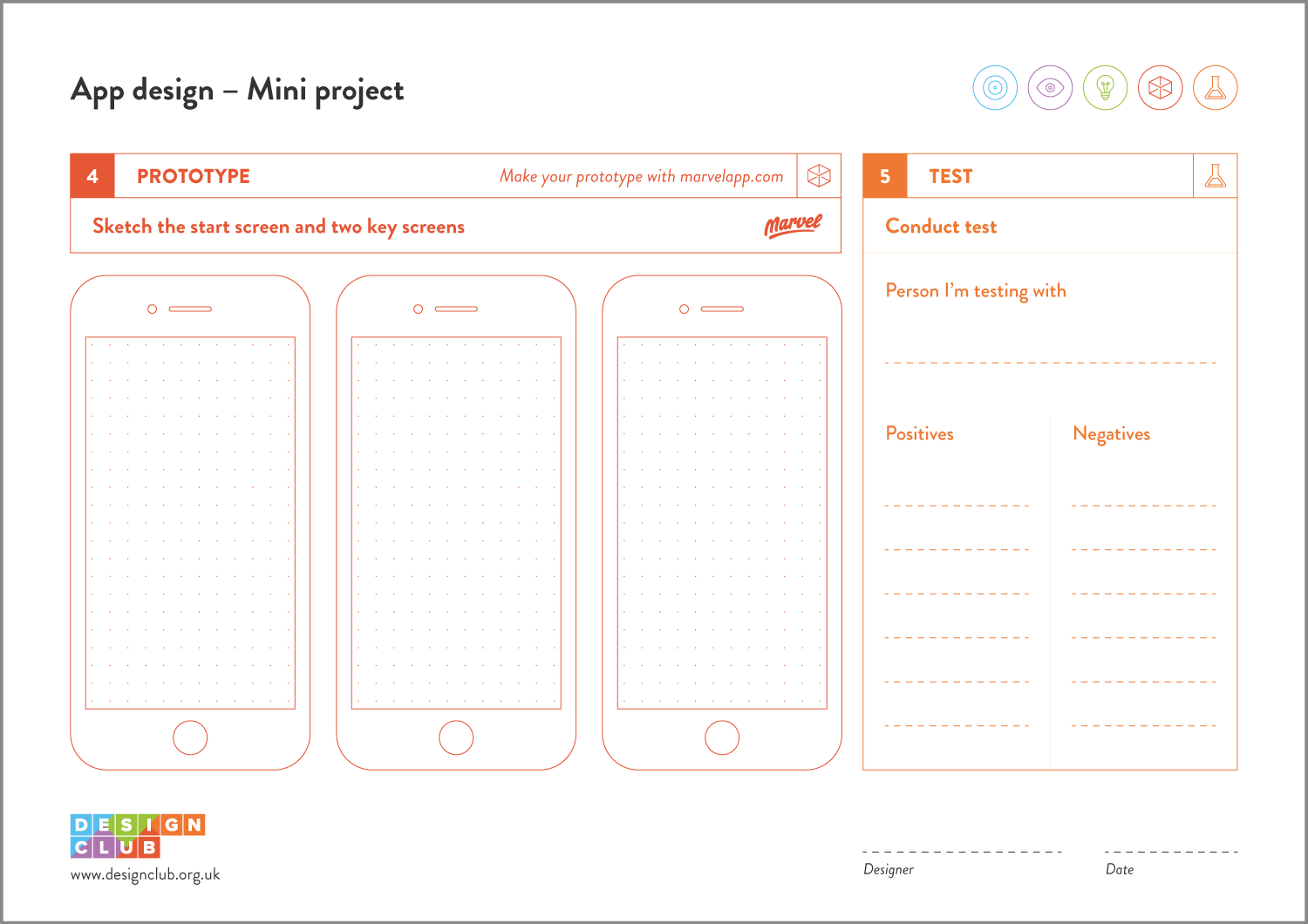 App design – Mini project

4 PROTOTYPE

Make your prototype with marvelapp.com

Sketch the start screen and two key screens

Marvel

5 TEST

Conduct test

Person I'm testing with

Positives

Negatives

DESIGN CLUB

www.designclub.org.uk

Designer

Date